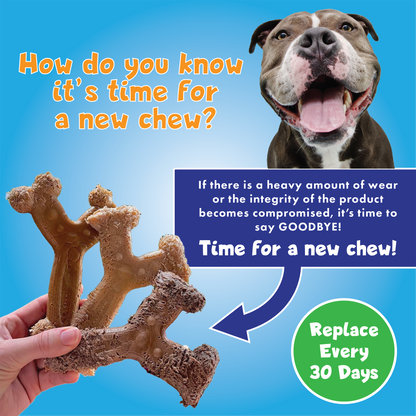 How do you know it's time for a new chew?

If there is a heavy amount of wear or the integrity of the product becomes compromised, it's time to say GOODBYE!

Time for a new chew!

Replace Every 30 Days